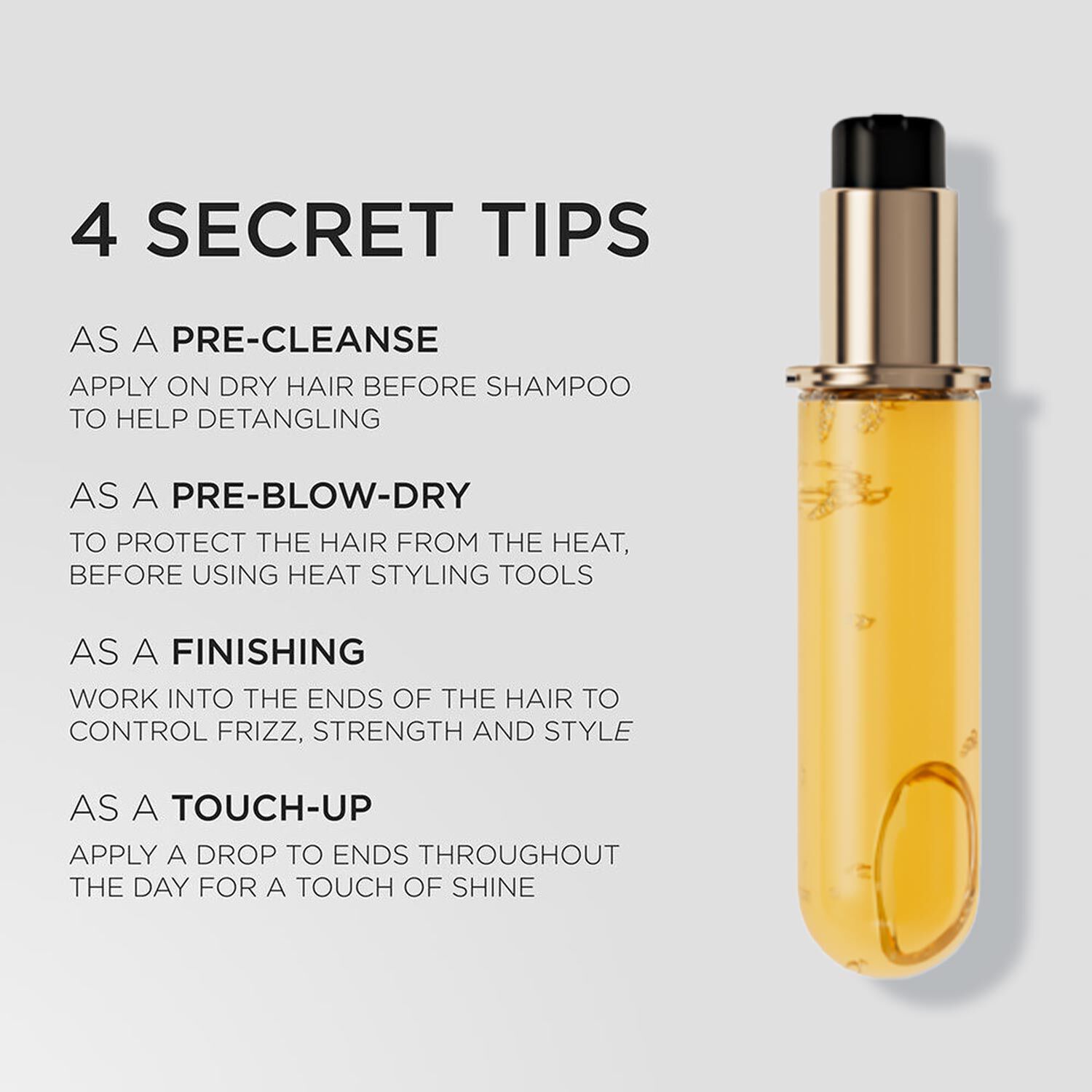 4 SECRET TIPS

AS A PRE-CLEANSE
APPLY ON DRY HAIR BEFORE SHAMPOO TO HELP DETANGLING

AS A PRE-BLOW-DRY
TO PROTECT THE HAIR FROM THE HEAT, BEFORE USING HEAT STYLING TOOLS

AS A FINISHING
WORK INTO THE ENDS OF THE HAIR TO CONTROL FRIZZ, STRENGTH AND STYLE

AS A TOUCH-UP
APPLY A DROP TO ENDS THROUGHOUT THE DAY FOR A TOUCH OF SHINE