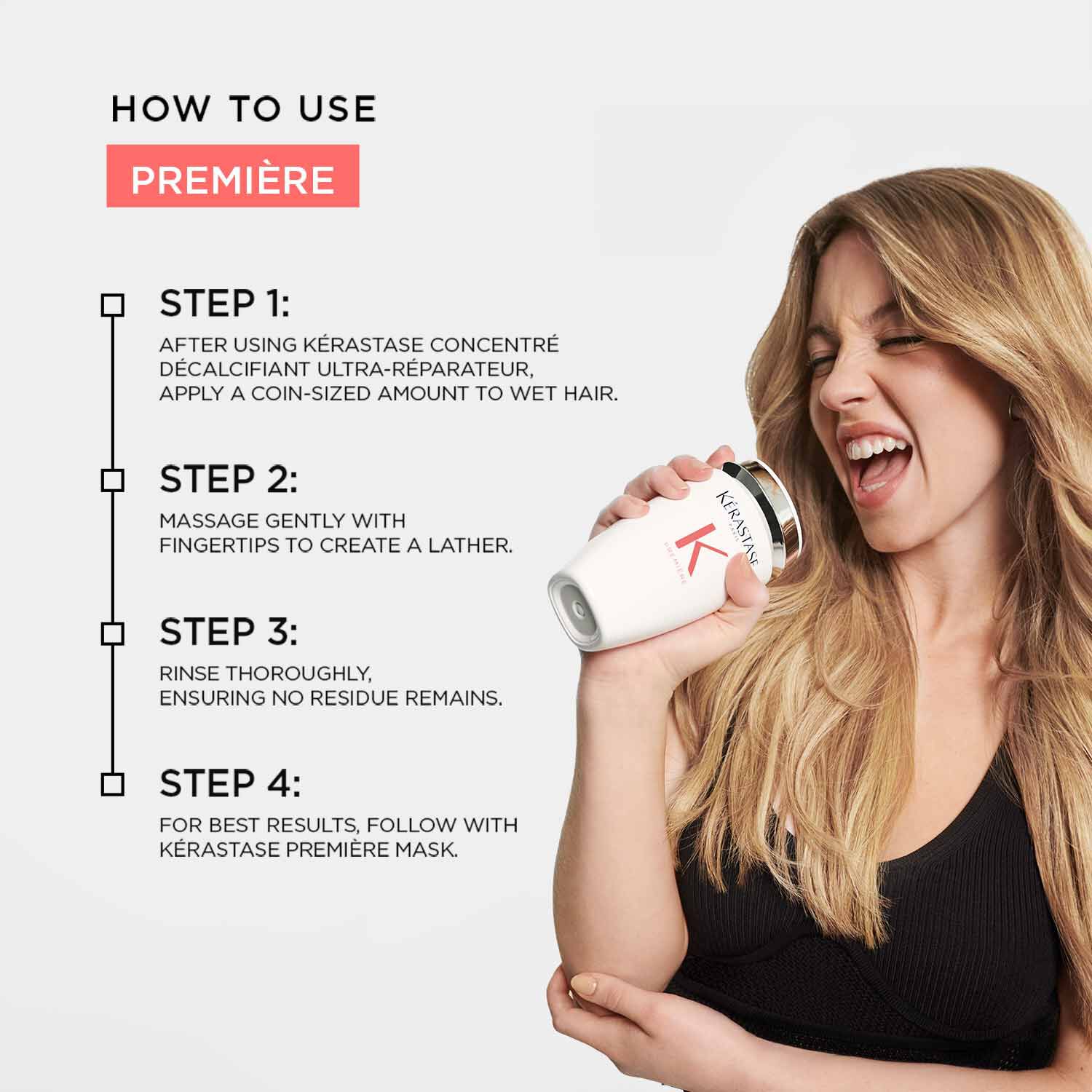 HOW TO USE

PREMIÈRE

STEP 1:

AFTER USING KÉRASTASE CONCENTRÉ DÉCALCIFIANT ULTRA-RÉPARATEUR, APPLY A COIN-SIZED AMOUNT TO WET HAIR.

STEP 2:

MASSAGE GENTLY WITH FINGERTIPS TO CREATE A LATHER.

STEP 3:

RINSE THOROUGHLY, ENSURING NO RESIDUE REMAINS.

STEP 4:

FOR BEST RESULTS, FOLLOW WITH KÉRASTASE PREMIÈRE MASK.

KÉRASTASE
PARIS
K
PREMIÈRE