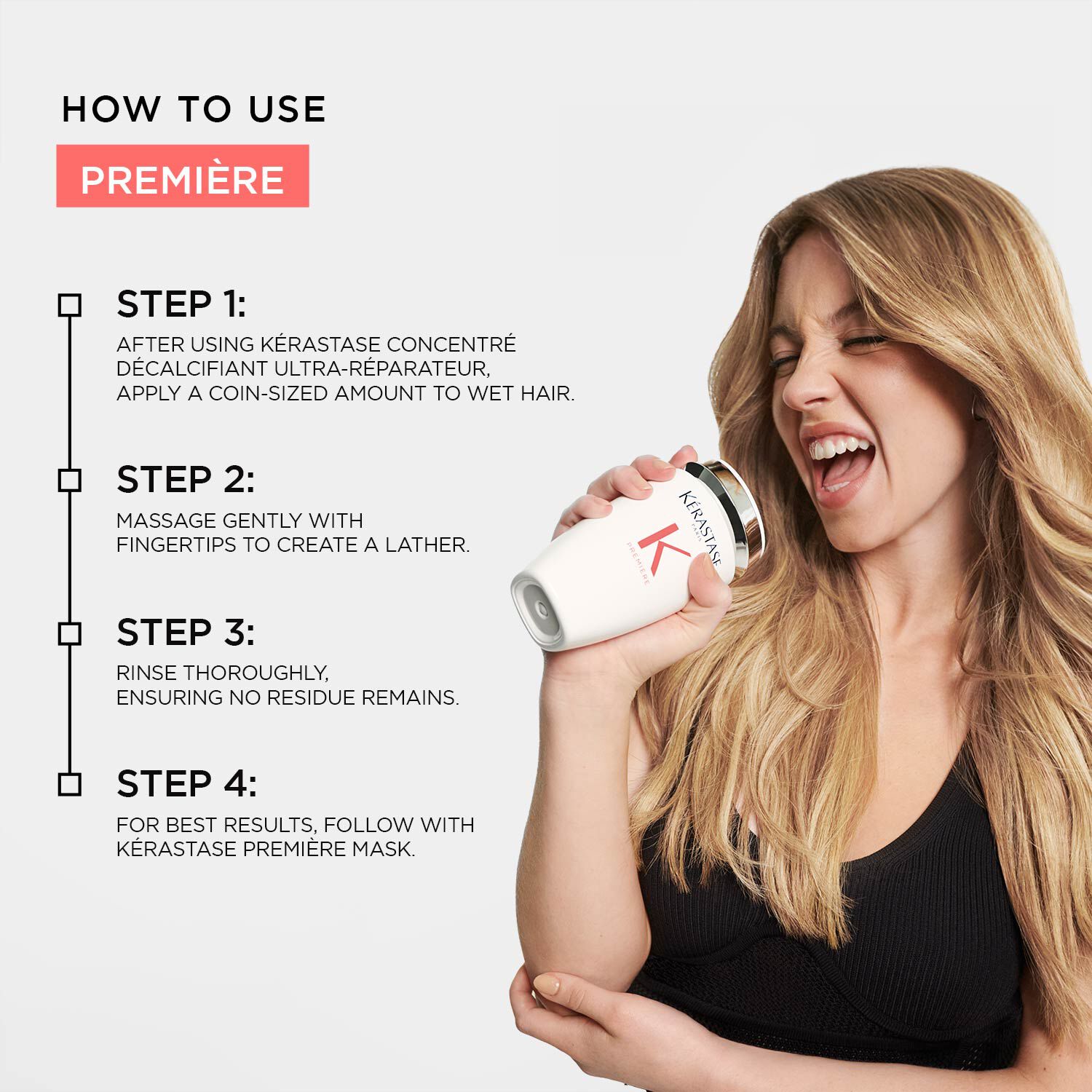 HOW TO USE

PREMIÈRE

STEP 1:
AFTER USING KÉRASTASE CONCENTRÉ DÉCALCIFIANT ULTRA-RÉPARATEUR, APPLY A COIN-SIZED AMOUNT TO WET HAIR.

STEP 2:
MASSAGE GENTLY WITH FINGERTIPS TO CREATE A LATHER.

STEP 3:
RINSE THOROUGHLY, ENSURING NO RESIDUE REMAINS.

STEP 4:
FOR BEST RESULTS, FOLLOW WITH KÉRASTASE PREMIÈRE MASK.

KÉRASTASE
PARIS
K
PREMIÈRE