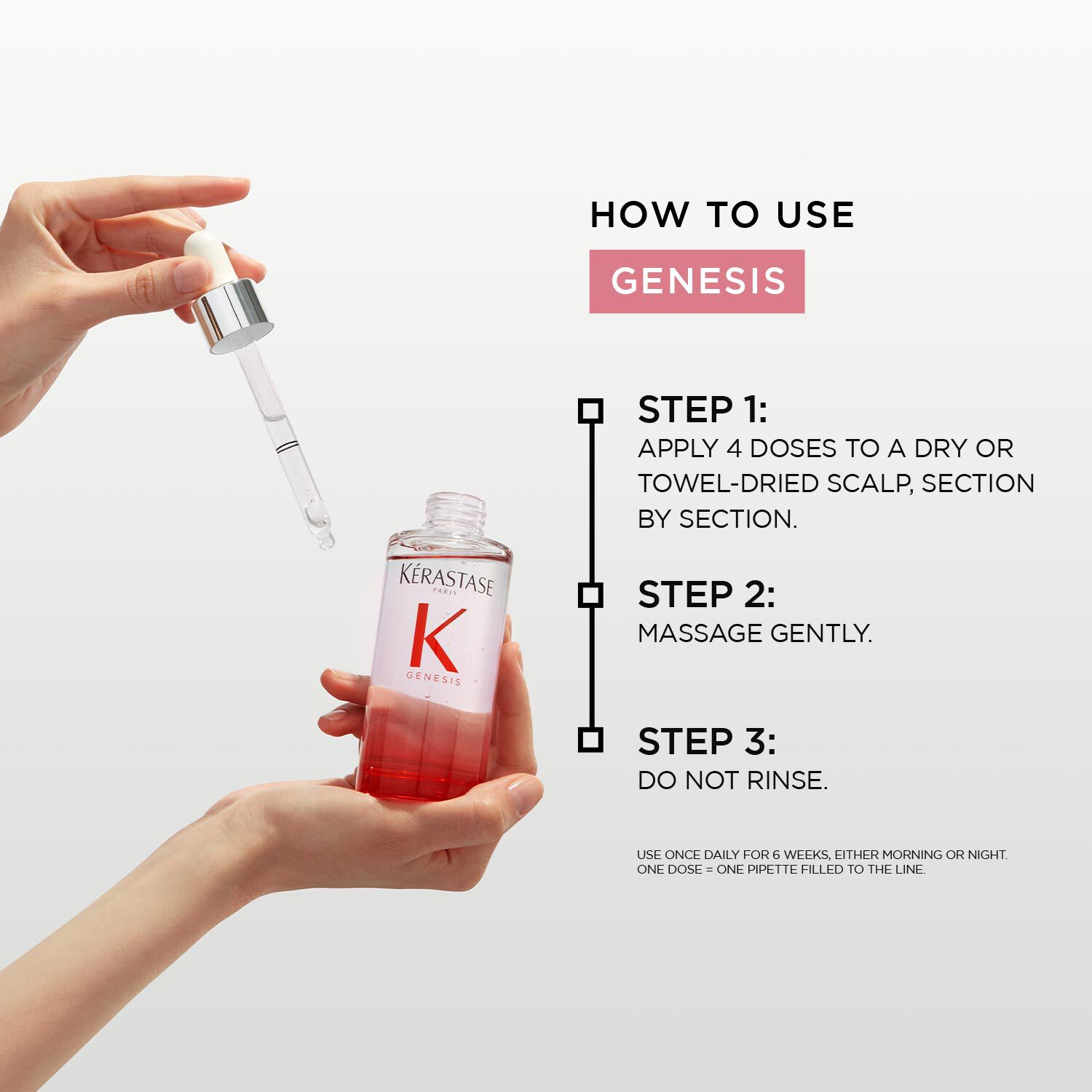 KÉRASTASE
PARIS
K
GENESIS

HOW TO USE
GENESIS

STEP 1:
APPLY 4 DOSES TO A DRY OR TOWEL-DRIED SCALP, SECTION BY SECTION.

STEP 2:
MASSAGE GENTLY.

STEP 3:
DO NOT RINSE.

USE ONCE DAILY FOR 6 WEEKS, EITHER MORNING OR NIGHT.
ONE DOSE = ONE PIPETTE FILLED TO THE LINE.