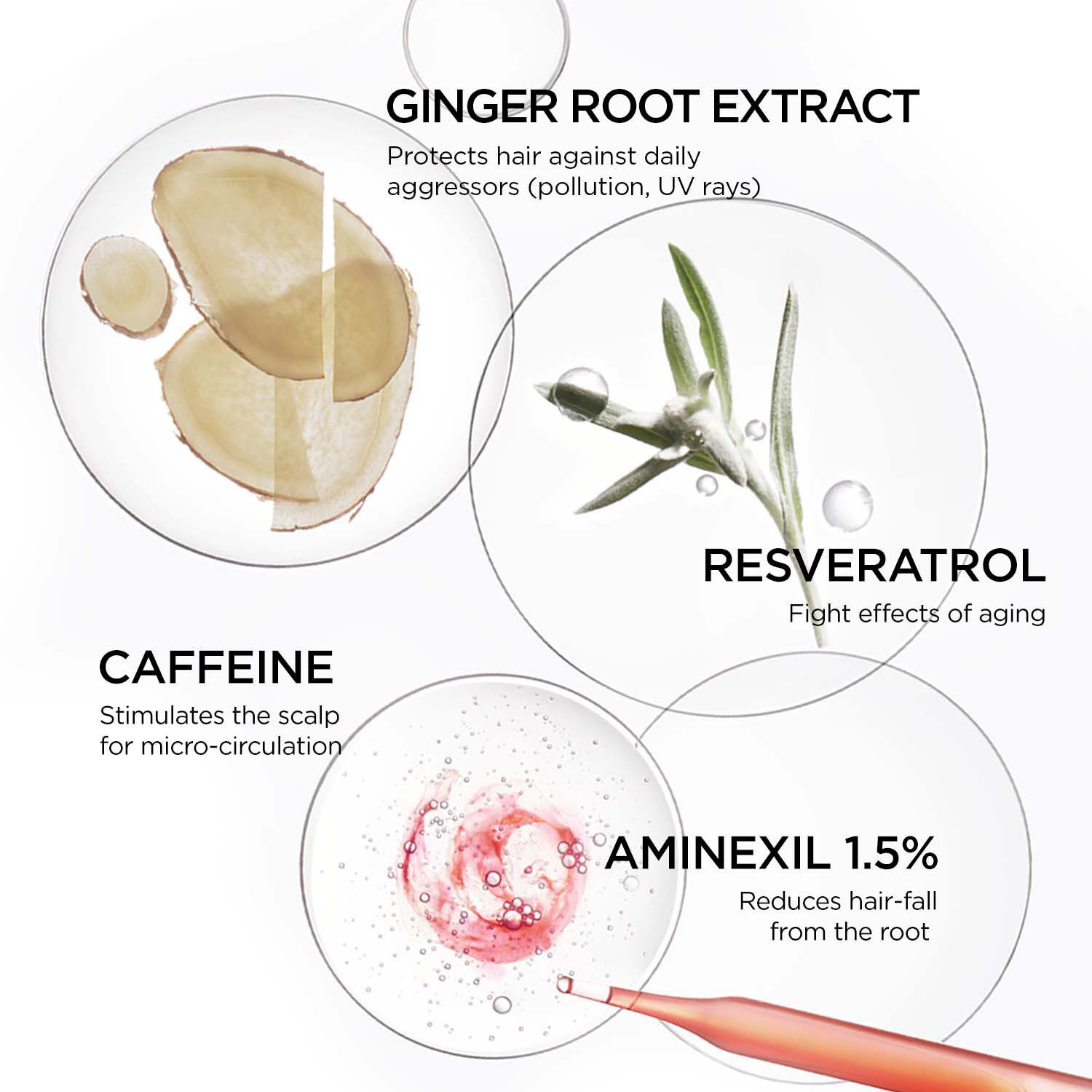 GINGER ROOT EXTRACT

Protects hair against daily aggressors (pollution, UV rays)

RESVERATROL

Fight effects of aging

CAFFEINE

Stimulates the scalp for micro-circulation

AMINEXIL 1.5%

Reduces hair-fall from the root