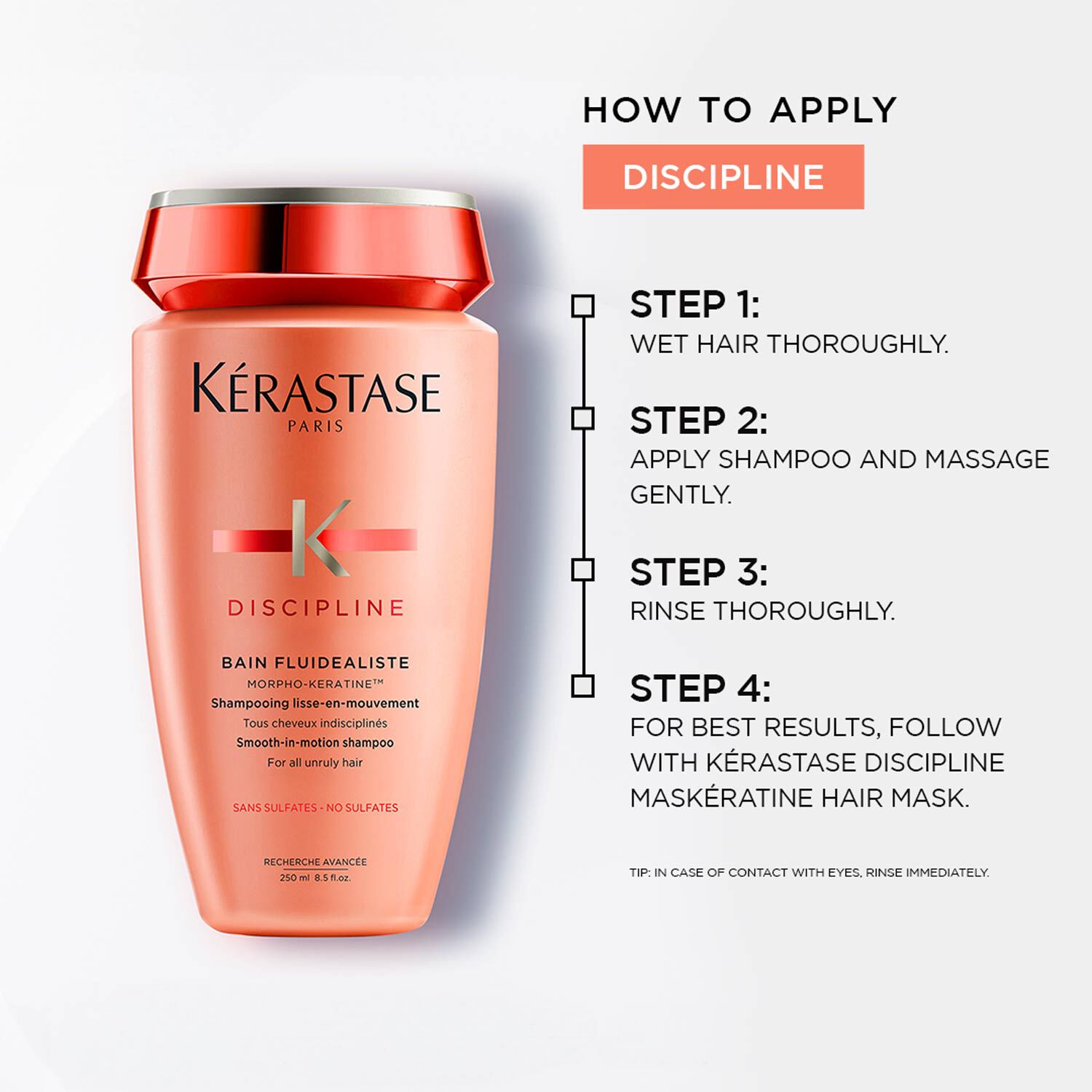 KÉRASTASE
PARIS

K

DISCIPLINE

BAIN FLUIDEALISTE
MORPHO-KERATINE™
Shampooing lisse-en-mouvement
Tous cheveux indisciplinés
Smooth-in-motion shampoo
For all unruly hair

SANS SULFATES - NO SULFATES

RECHERCHE AVANCÉE
250 ml 8.5 fl.oz.

HOW TO APPLY

DISCIPLINE

STEP 1:
WET HAIR THOROUGHLY.

STEP 2:
APPLY SHAMPOO AND MASSAGE GENTLY.

STEP 3:
RINSE THOROUGHLY.

STEP 4:
FOR BEST RESULTS, FOLLOW WITH KÉRASTASE DISCIPLINE MASKÉRATINE HAIR MASK.

TIP: IN CASE OF CONTACT WITH EYES, RINSE IMMEDIATELY.